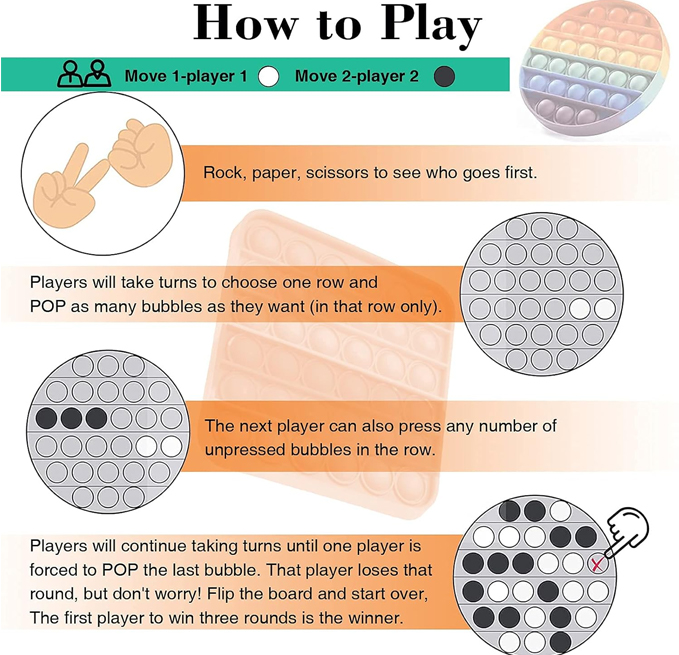 How to Play

Move 1-player 1 Move 2-player 2

Rock, paper, scissors to see who goes first.

Players will take turns to choose one row and POP as many bubbles as they want (in that row only).

The next player can also press any number of unpressed bubbles in the row.

Players will continue taking turns until one player is forced to POP the last bubble. That player loses that round, but don't worry! Flip the board and start over, The first player to win three rounds is the winner.