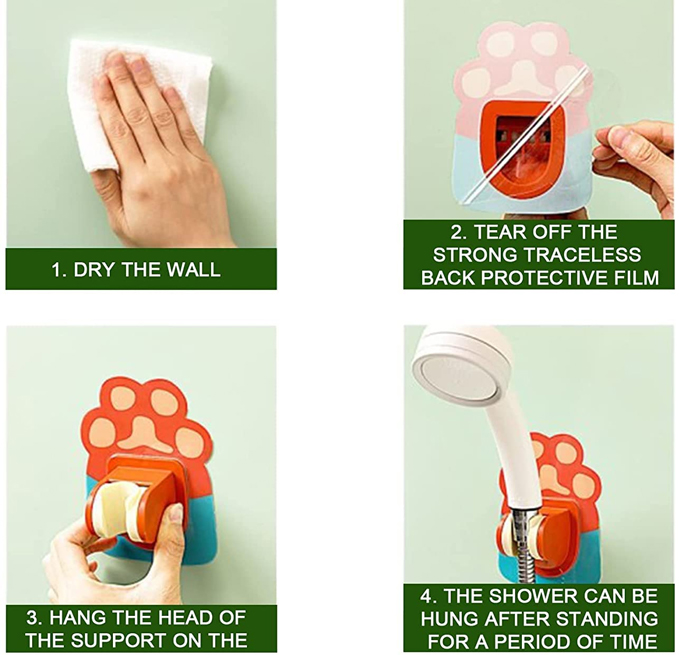 1. DRY THE WALL

2. TEAR OFF THE STRONG TRACELESS BACK PROTECTIVE FILM

3. HANG THE HEAD OF THE SUPPORT ON THE

4. THE SHOWER CAN BE HUNG AFTER STANDING FOR A PERIOD OF TIME