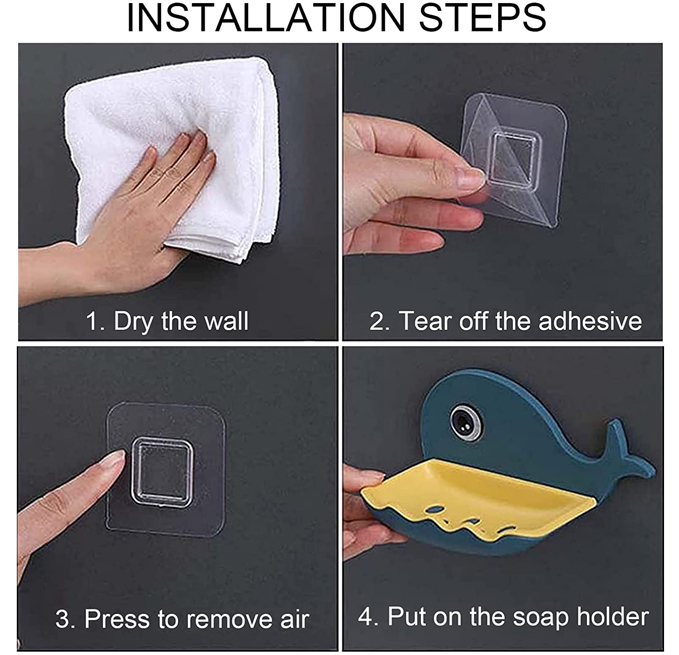 INSTALLATION STEPS

1. Dry the wall

2. Tear off the adhesive

3. Press to remove air

4. Put on the soap holder