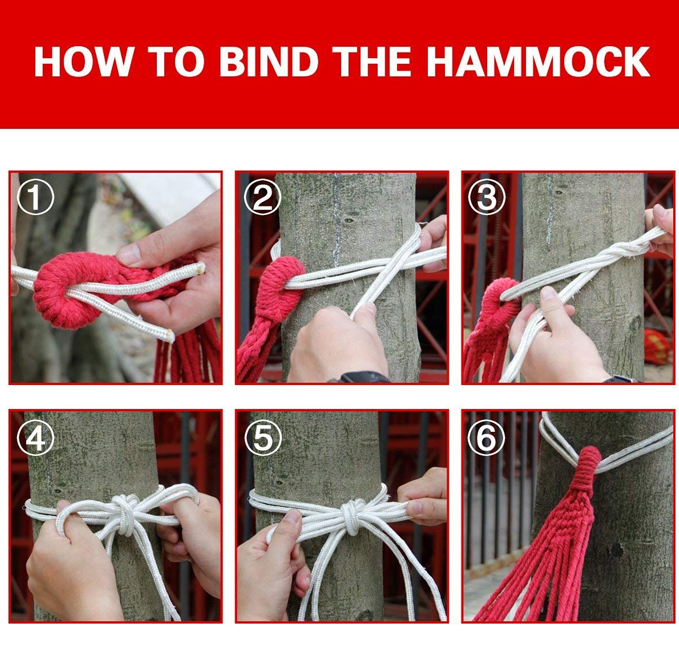 HOW TO BIND THE HAMMOCK

①

②

③

④

⑤

⑥