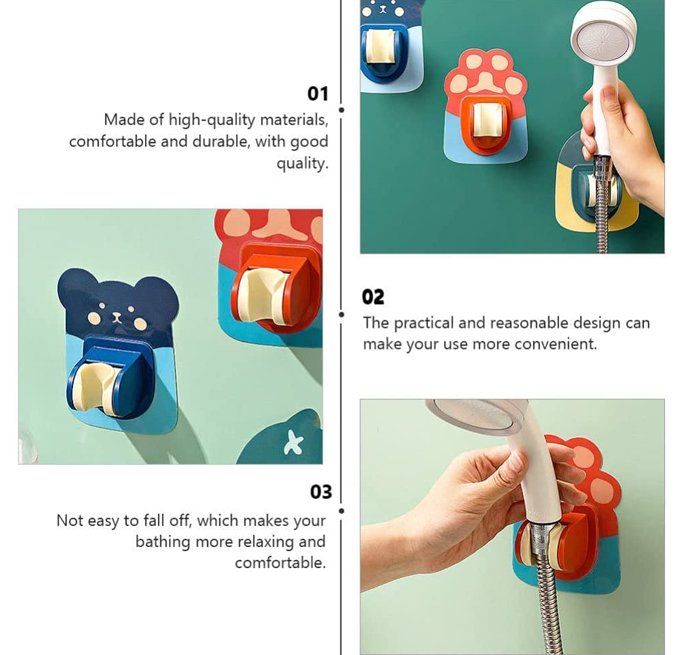 01

Made of high-quality materials, comfortable and durable, with good quality.

02

The practical and reasonable design can make your use more convenient.

03

Not easy to fall off, which makes your bathing more relaxing and comfortable.