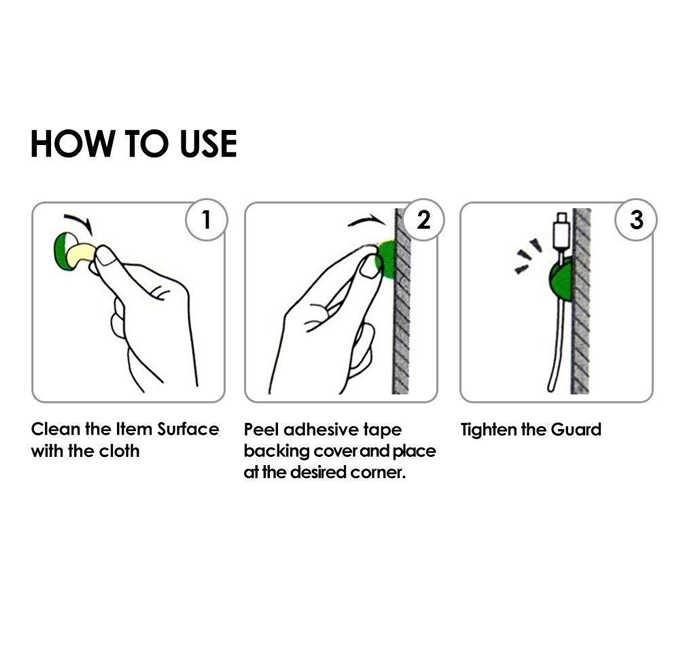 HOW TO USE

1

Clean the Item Surface with the cloth

2

Peel adhesive tape backing cover and place at the desired corner.

3

Tighten the Guard