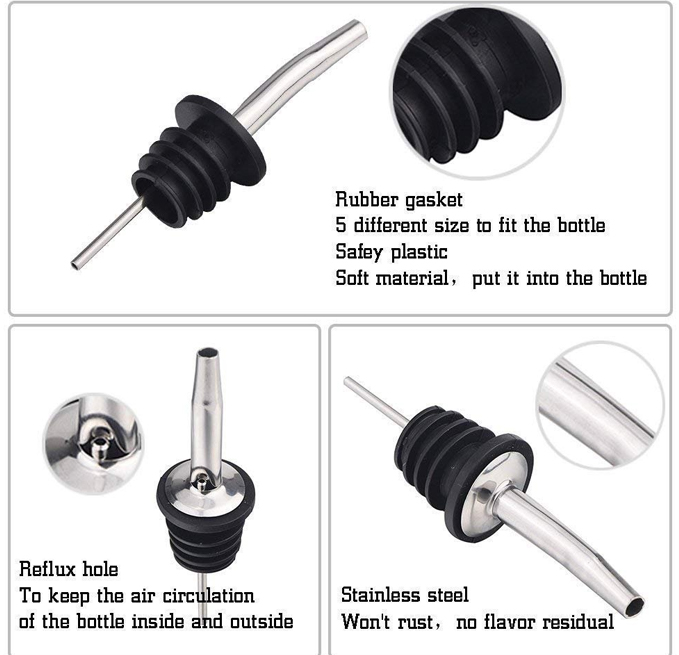 Rubber gasket
5 different size to fit the bottle
Safey plastic
Soft material， put it into the bottle

Reflux hole
To keep the air circulation
of the bottle inside and outside

Stainless steel
Won't rust， no flavor residual