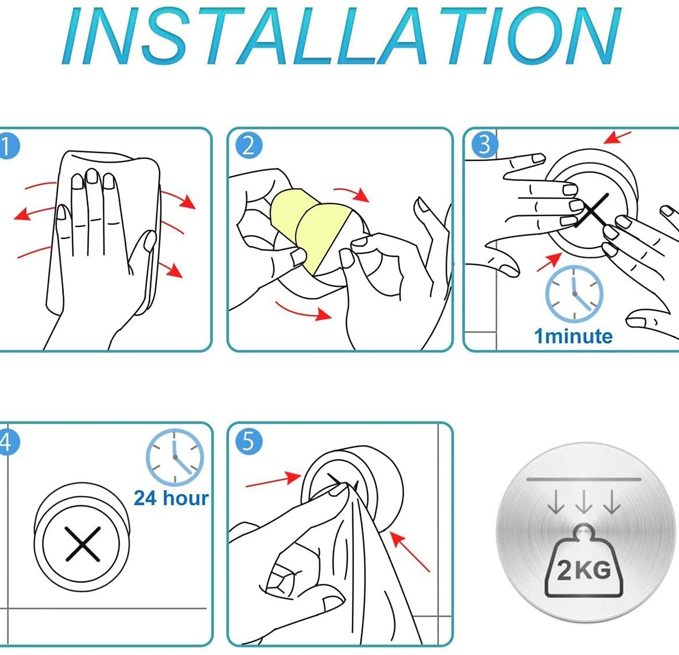 INSTALLATION

1

2

3

1minute

4

24 hour

5

2KG